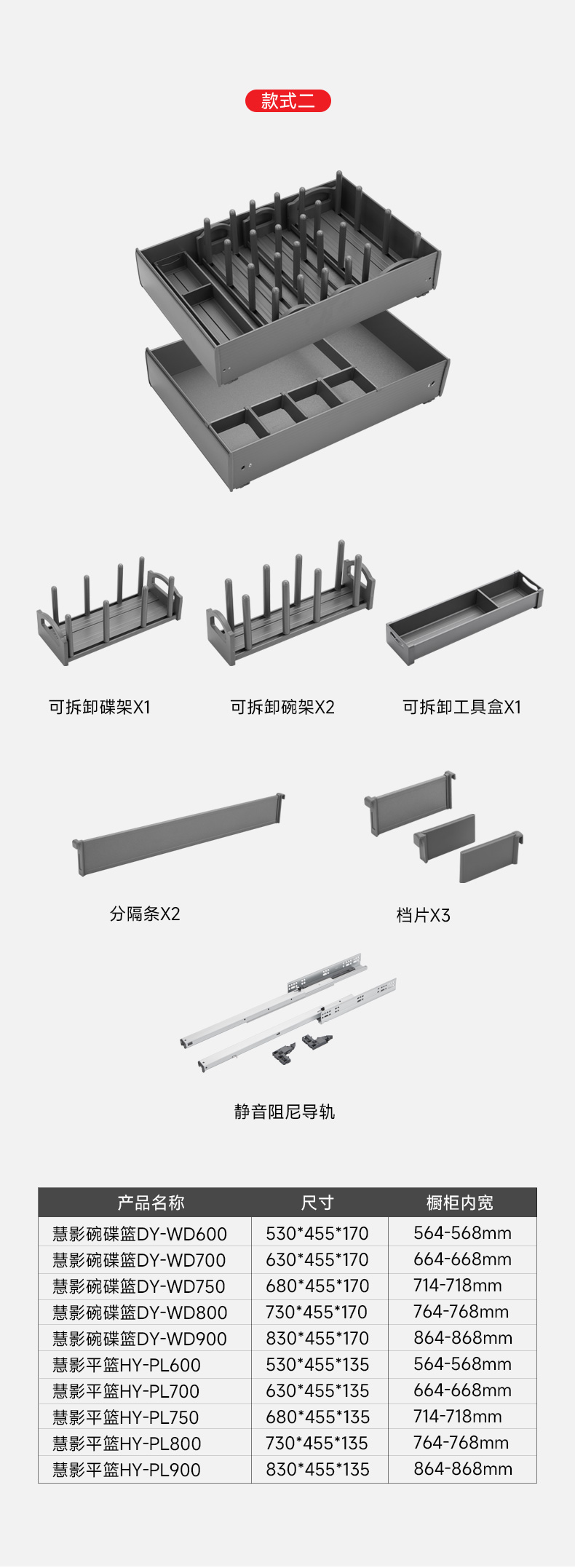 款式二

可拆卸碟架X1

可拆卸碗架X2

可拆卸工具盒X1

分隔条X2

档片X3

静音阻尼导轨

| 产品名称 | 尺寸 | 橱柜内宽 |
|---|---|---|
| 慧影碗碟篮DY-WD600 | 530*455*170 | 564-568mm |
| 慧影碗碟篮DY-WD700 | 630*455*170 | 664-668mm |
| 慧影碗碟篮DY-WD750 | 680*455*170 | 714-718mm |
| 慧影碗碟篮DY-WD800 | 730*455*170 | 764-768mm |
| 慧影碗碟篮DY-WD900 | 830*455*170 | 864-868mm |
| 慧影平篮HY-PL600 | 530*455*135 | 564-568mm |
| 慧影平篮HY-PL700 | 630*455*135 | 664-668mm |
| 慧影平篮HY-PL750 | 680*455*135 | 714-718mm |
| 慧影平篮HY-PL800 | 730*455*135 | 764-768mm |
| 慧影平篮HY-PL900 | 830*455*135 | 864-868mm |