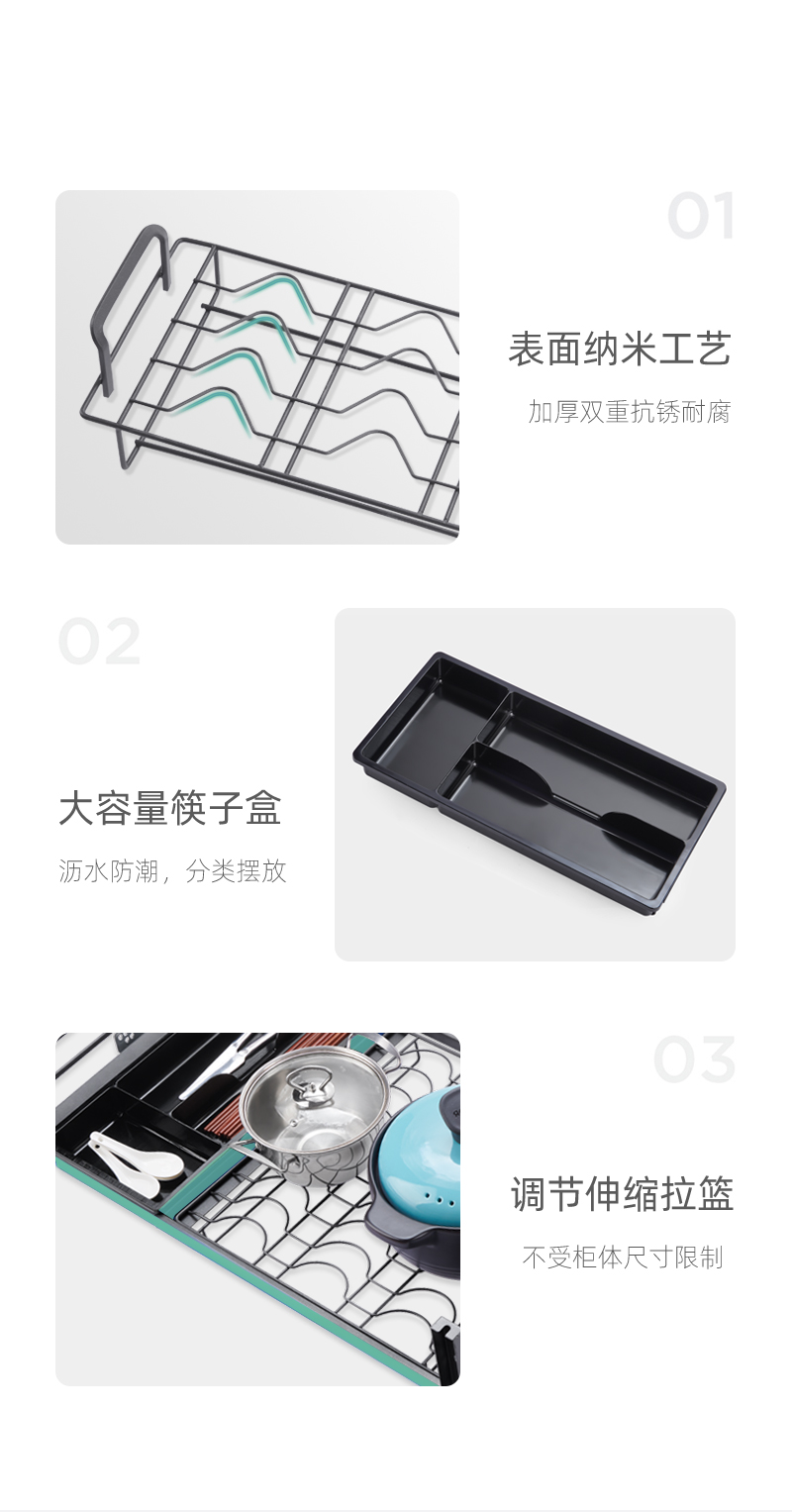 01

表面纳米工艺

加厚双重抗锈耐腐

02

大容量筷子盒

沥水防潮，分类摆放

03

调节伸缩拉篮

不受柜体尺寸限制